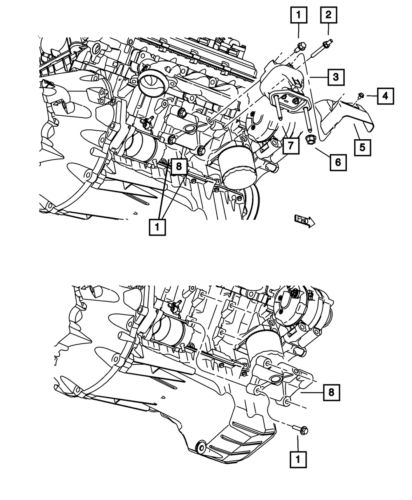 1
2
3
4
5
6
7
8
1
8
1