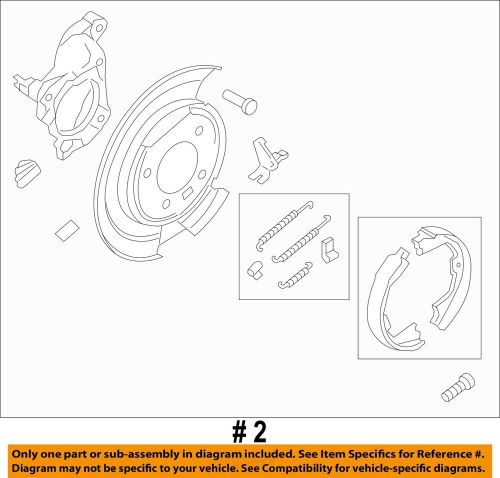 # 2

Only one part or sub-assembly in diagram included. See Item Specifics for Reference #. Diagram may not be specific to your vehicle. See Compatibility for vehicle-specific diagrams.