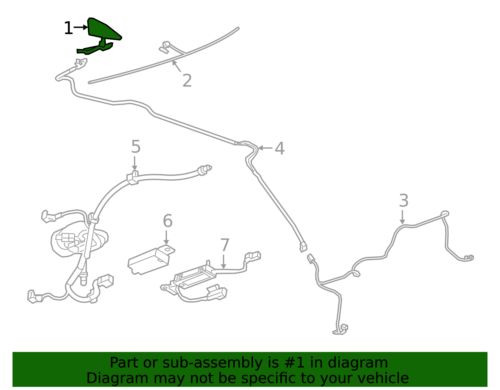 1
2
4
5
3
6
7

Part or sub-assembly is #1 in diagram
Diagram may not be specific to your vehicle