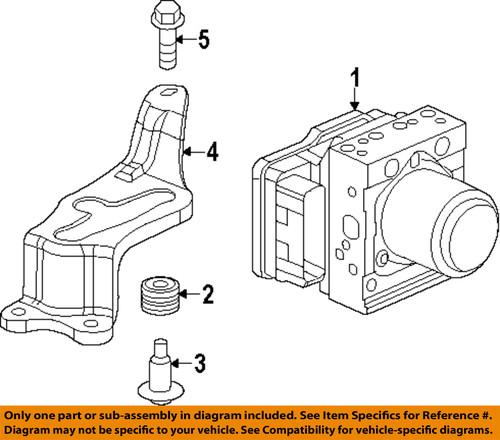 5

1

4

2

3

Only one part or sub-assembly in diagram included. See Item Specifics for Reference #. Diagram may not be specific to your vehicle. See Compatibility for vehicle-specific diagrams.