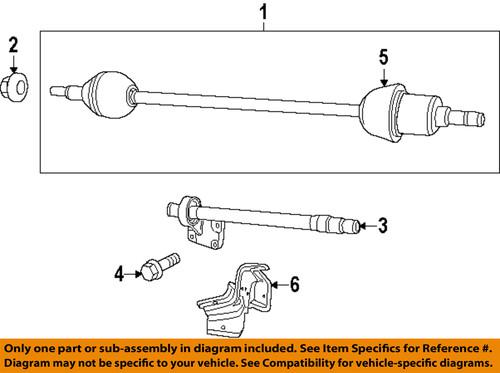 1

2

5

3

4

6

Only one part or sub-assembly in diagram included. See Item Specifics for Reference #. Diagram may not be specific to your vehicle. See Compatibility for vehicle-specific diagrams.