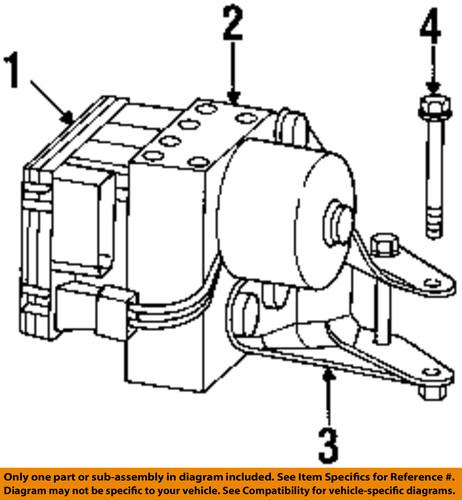 1
2
4
3

Only one part or sub-assembly in diagram included. See Item Specifics for Reference #.
Diagram may not be specific to your vehicle. See Compatibility for vehicle-specific diagrams.