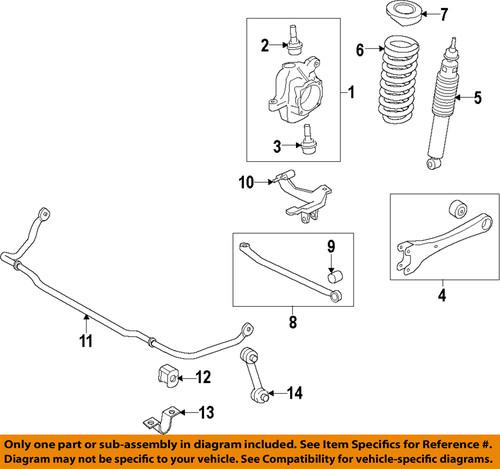 7
2
6
1
5
3
10
9
4
8
11
12
14
13

Only one part or sub-assembly in diagram included. See Item Specifics for Reference #.
Diagram may not be specific to your vehicle. See Compatibility for vehicle-specific diagrams.