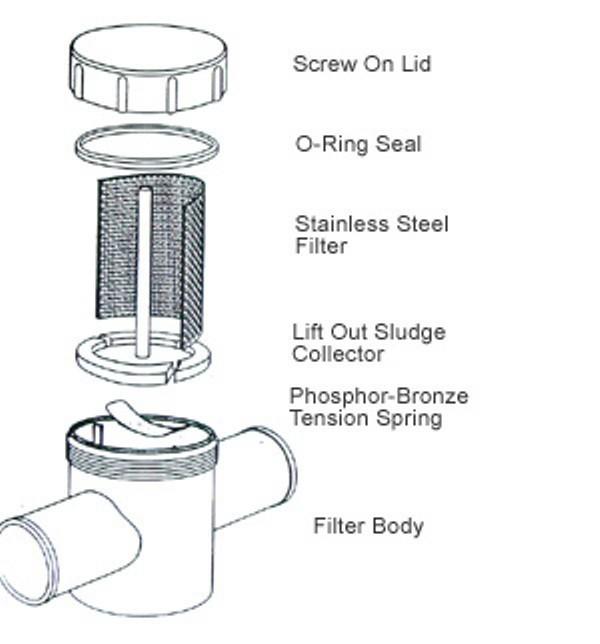 Screw On Lid

O-Ring Seal

Stainless Steel Filter

Lift Out Sludge Collector

Phosphor-Bronze Tension Spring

Filter Body