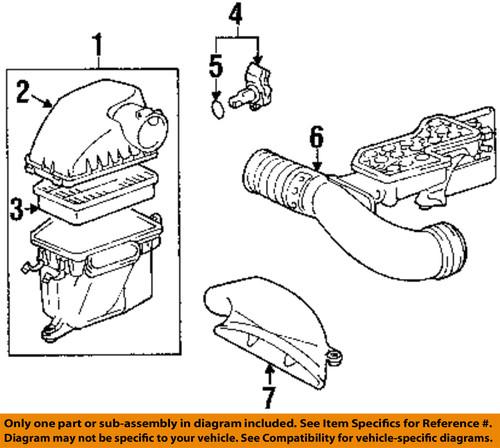 1
2
3
4
5
6
7

Only one part or sub-assembly in diagram included. See Item Specifics for Reference #.
Diagram may not be specific to your vehicle. See Compatibility for vehicle-specific diagrams.