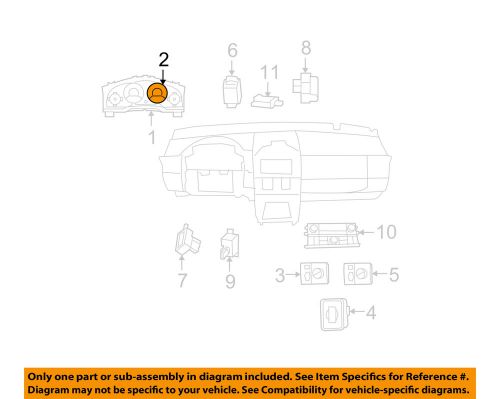 2
6
8
11
1
10
7
9
3
5
4

Only one part or sub-assembly in diagram included. See Item Specifics for Reference #. Diagram may not be specific to your vehicle. See Compatibility for vehicle-specific diagrams.