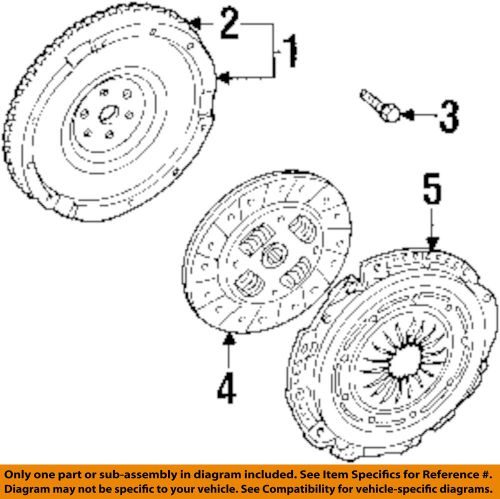 2
1
3
5
4

Only one part or sub-assembly in diagram included. See Item Specifics for Reference #.
Diagram may not be specific to your vehicle. See Compatibility for vehicle-specific diagrams.