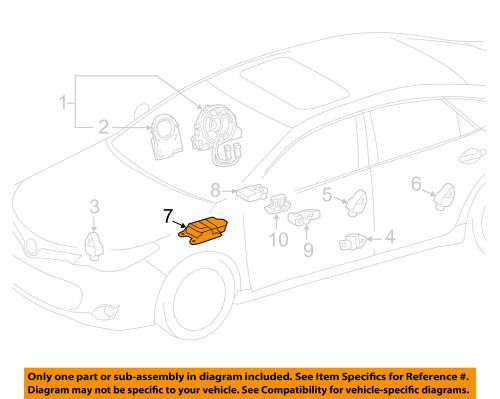 1
2
3
7
8
10
9
5
4
6

Only one part or sub-assembly in diagram included. See Item Specifics for Reference #. Diagram may not be specific to your vehicle. See Compatibility for vehicle-specific diagrams.