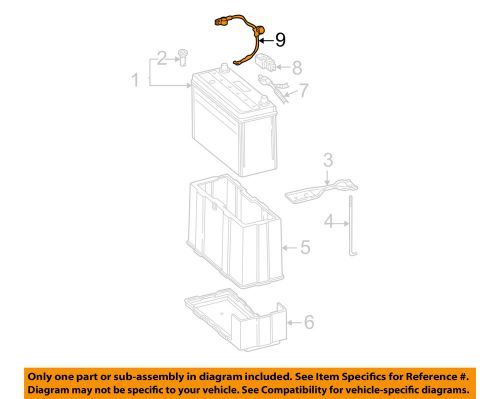 9
2
8
1
7
3
4
5
6

Only one part or sub-assembly in diagram included. See Item Specifics for Reference #. Diagram may not be specific to your vehicle. See Compatibility for vehicle-specific diagrams.