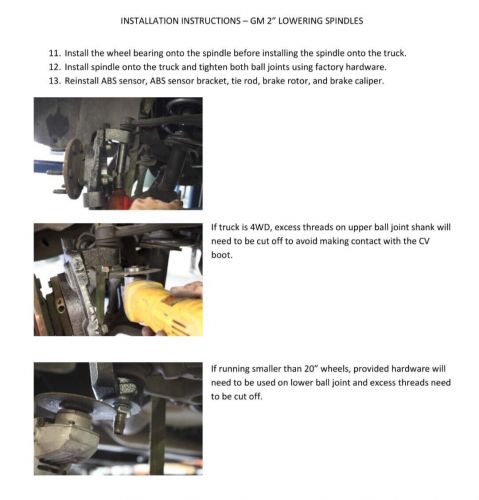 INSTALLATION INSTRUCTIONS – GM 2" LOWERING SPINDLES

11. Install the wheel bearing onto the spindle before installing the spindle onto the truck.
12. Install spindle onto the truck and tighten both ball joints using factory hardware.
13. Reinstall ABS sensor, ABS sensor bracket, tie rod, brake rotor, and brake caliper.

If truck is 4WD, excess threads on upper ball joint shank will need to be cut off to avoid making contact with the CV boot.

If running smaller than 20" wheels, provided hardware will need to be used on lower ball joint and excess threads need to be cut off.