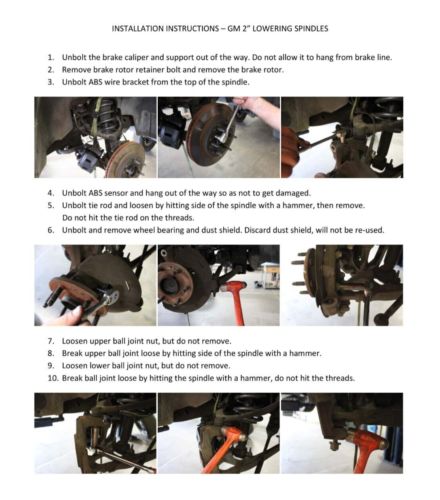 INSTALLATION INSTRUCTIONS – GM 2" LOWERING SPINDLES

1. Unbolt the brake caliper and support out of the way. Do not allow it to hang from brake line.
2. Remove brake rotor retainer bolt and remove the brake rotor.
3. Unbolt ABS wire bracket from the top of the spindle.

4. Unbolt ABS sensor and hang out of the way so as not to get damaged.
5. Unbolt tie rod and loosen by hitting side of the spindle with a hammer, then remove. Do not hit the tie rod on the threads.
6. Unbolt and remove wheel bearing and dust shield. Discard dust shield, will not be re-used.

7. Loosen upper ball joint nut, but do not remove.
8. Break upper ball joint loose by hitting side of the spindle with a hammer.
9. Loosen lower ball joint nut, but do not remove.
10. Break ball joint loose by hitting the spindle with a hammer, do not hit the threads.