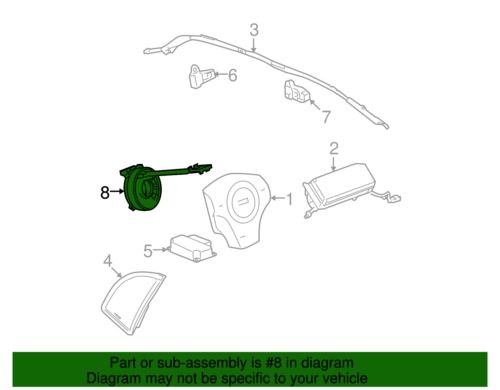 3
6
7
2
8
1
5
4

Part or sub-assembly is #8 in diagram
Diagram may not be specific to your vehicle