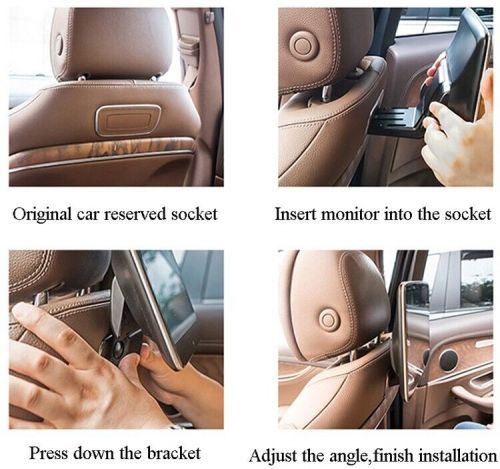 Original car reserved socket

Insert monitor into the socket

Press down the bracket

Adjust the angle,finish installation