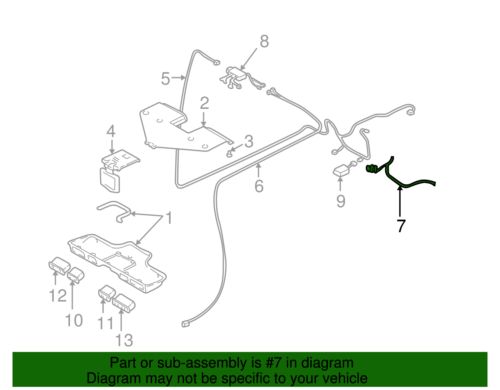 8
5
2
4
3
6
9
7
1
12
10
11
13

Part or sub-assembly is #7 in diagram
Diagram may not be specific to your vehicle