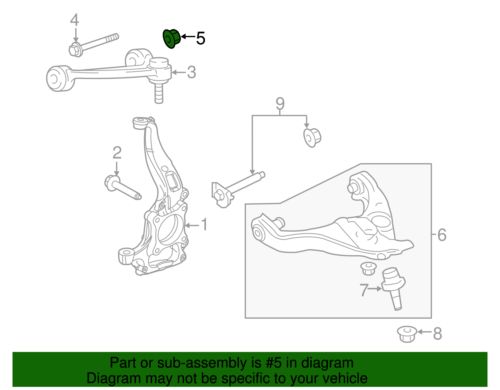 4

5

3

9

2

1

6

7

8

Part or sub-assembly is #5 in diagram
Diagram may not be specific to your vehicle