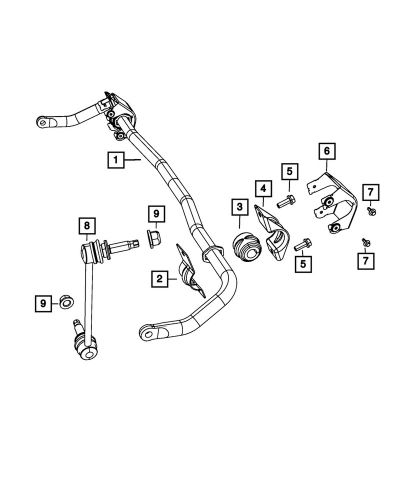 1
6
5
4
7
3
9
8
5
7
2
9