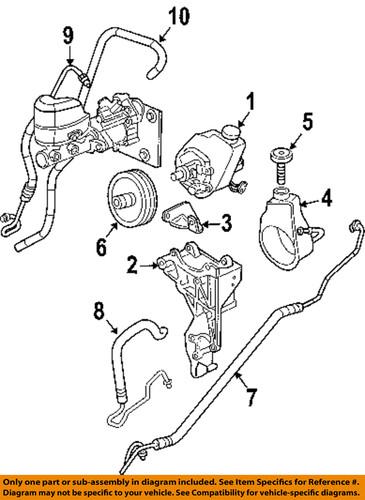 10
9
1
5
4
3
6
2
8
7

Only one part or sub-assembly in diagram included. See Item Specifics for Reference #. Diagram may not be specific to your vehicle. See Compatibility for vehicle-specific diagrams.