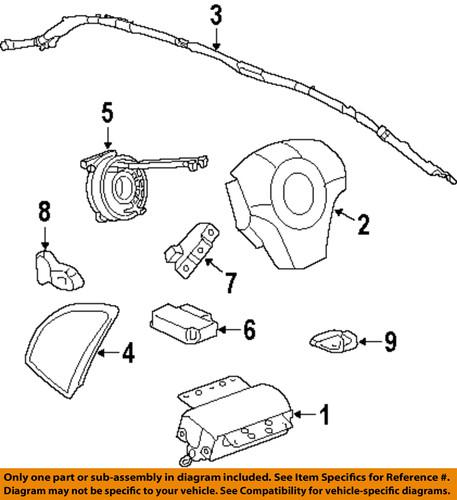 3

5

2

8

7

6

9

4

1

Only one part or sub-assembly in diagram included. See Item Specifics for Reference #. Diagram may not be specific to your vehicle. See Compatibility for vehicle-specific diagrams.