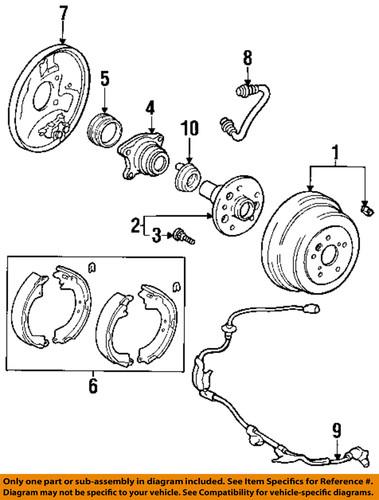 7

5

4

8

10

1

2

3

6

9

Only one part or sub-assembly in diagram included. See Item Specifics for Reference #. Diagram may not be specific to your vehicle. See Compatibility for vehicle-specific diagrams.