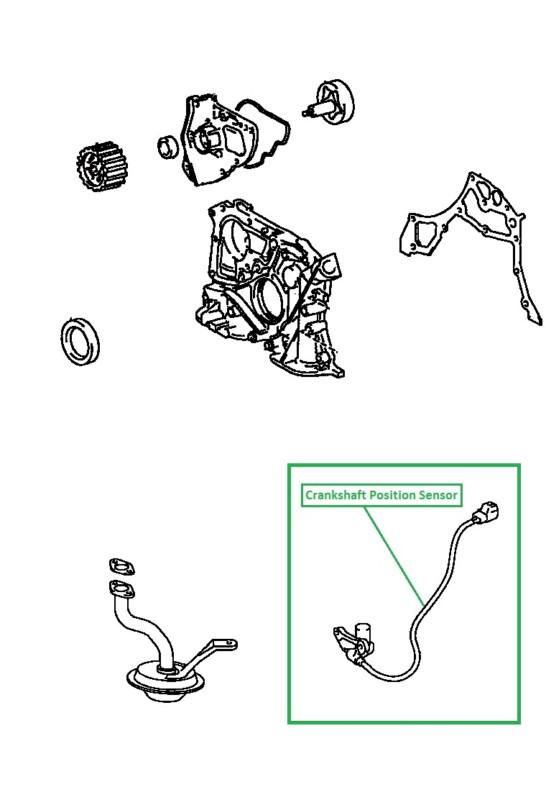 Crankshaft Position Sensor