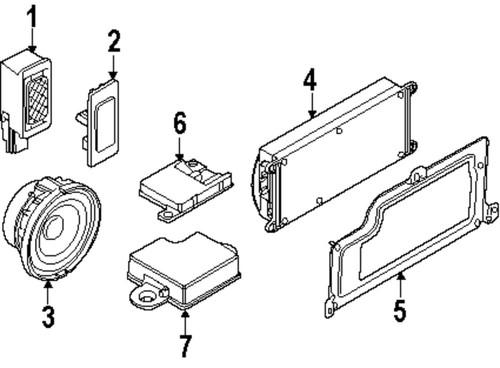 1
2
6
4
3
7
5