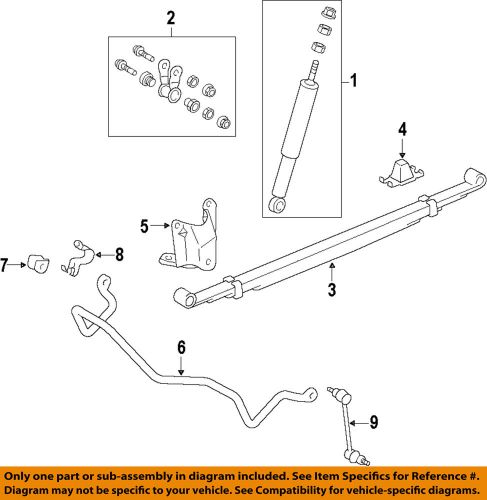 2
1
4
5
7
8
3
6
9

Only one part or sub-assembly in diagram included. See Item Specifics for Reference #. Diagram may not be specific to your vehicle. See Compatibility for vehicle-specific diagrams.