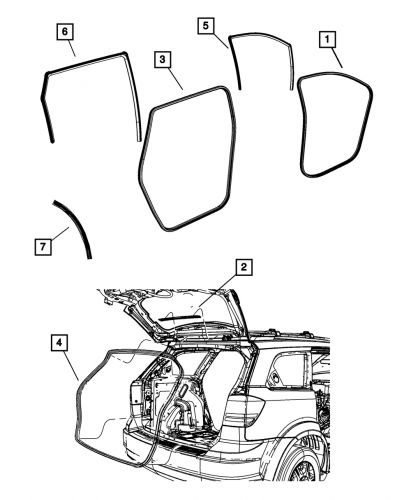 6
5
1
3
7
2
4