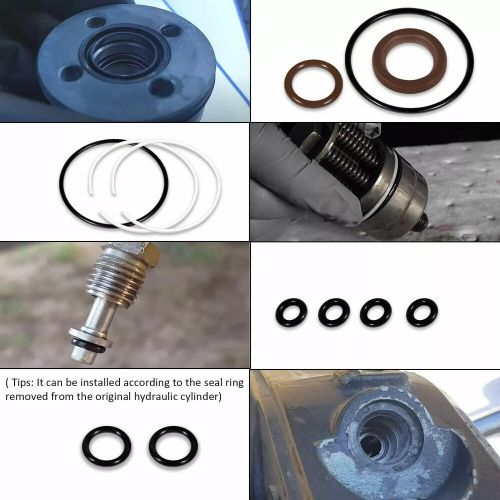 ( Tips: It can be installed according to the seal ring removed from the original hydraulic cylinder)