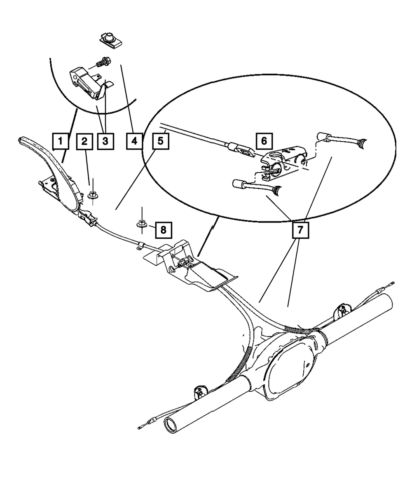 1
2
3
4
5
6
7
8