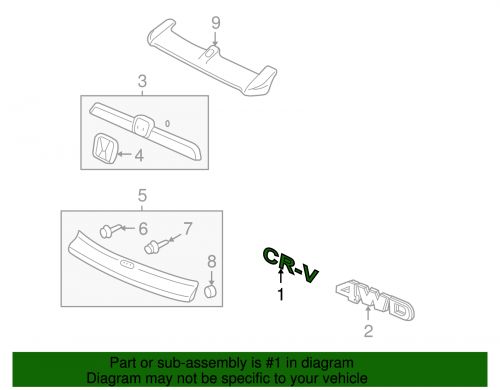 9

3

4

5

6

7

8

CR-V

1

4WD

2

Part or sub-assembly is #1 in diagram
Diagram may not be specific to your vehicle