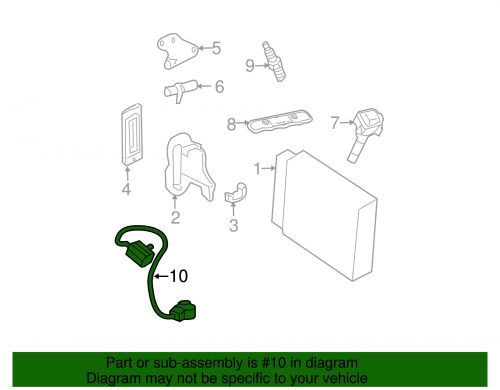 5
9
6
8
7
1
4
2
3
10

Part or sub-assembly is #10 in diagram
Diagram may not be specific to your vehicle