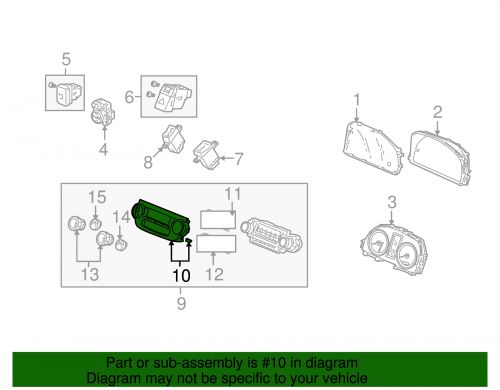 5
6
4
8
7
1
2
3
15
14
11
13
10
12
9

Part or sub-assembly is #10 in diagram
Diagram may not be specific to your vehicle