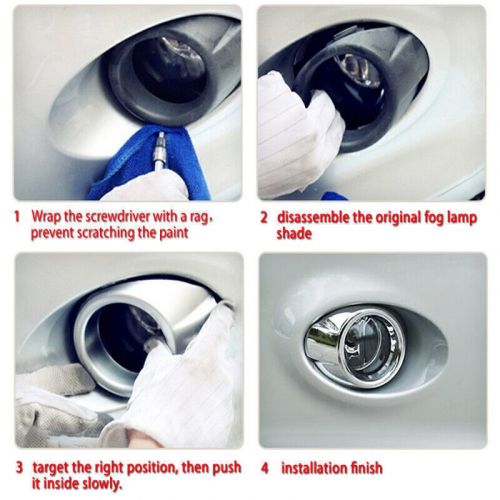 1 Wrap the screwdriver with a rag, prevent scratching the paint

2 disassemble the original fog lamp shade

3 target the right position, then push it inside slowly.

4 installation finish