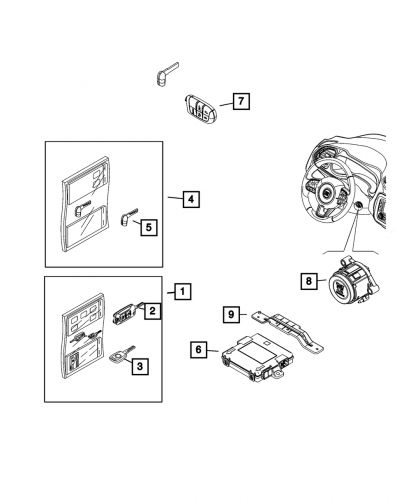 7
4
5
8
1
2
9
6
3