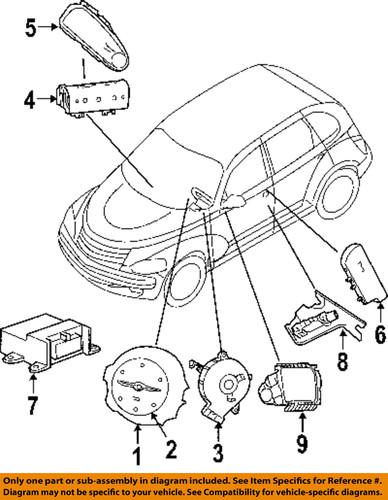 5

4

6

8

7

1

2

3

9

Only one part or sub-assembly in diagram included. See Item Specifics for Reference #. Diagram may not be specific to your vehicle. See Compatibility for vehicle-specific diagrams.