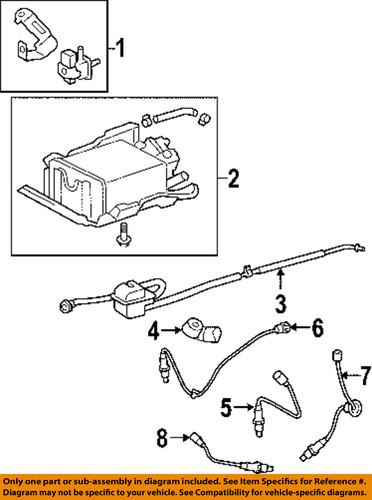 1

2

3

4

6

7

5

8

Only one part or sub-assembly in diagram included. See Item Specifics for Reference #. Diagram may not be specific to your vehicle. See Compatibility for vehicle-specific diagrams.