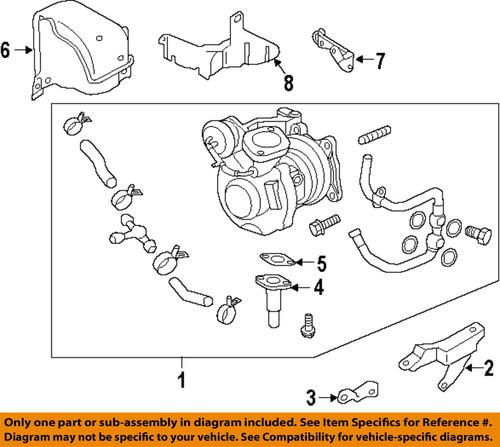 6
8
7
5
4
1
2
3

Only one part or sub-assembly in diagram included. See Item Specifics for Reference #. Diagram may not be specific to your vehicle. See Compatibility for vehicle-specific diagrams.