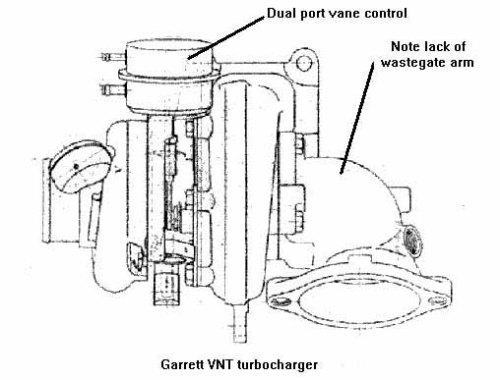 Dual port vane control

Note lack of wastegate arm

Garrett VNT turbocharger