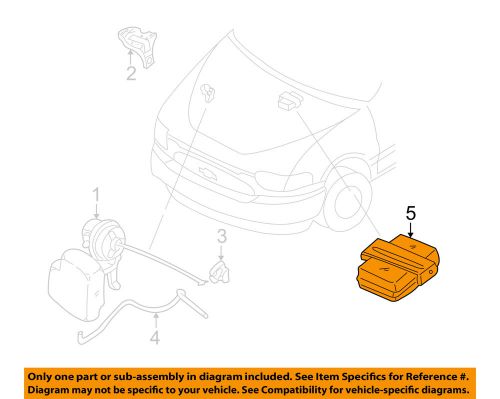 2

1

3

5

4

Only one part or sub-assembly in diagram included. See Item Specifics for Reference #.
Diagram may not be specific to your vehicle. See Compatibility for vehicle-specific diagrams.