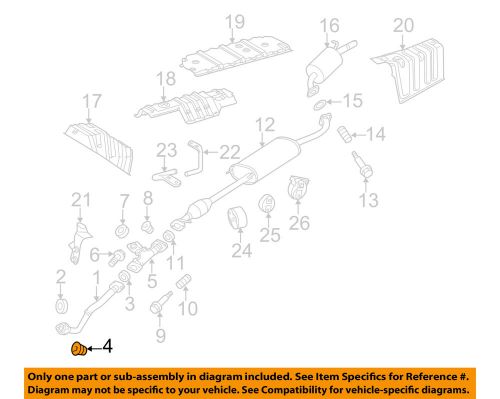 19
16
20
18
15
17
12
14
23
22
13
21
7
8
26
25
24
6
11
5
2
1
3
10
9
4

Only one part or sub-assembly in diagram included. See Item Specifics for Reference #.
Diagram may not be specific to your vehicle. See Compatibility for vehicle-specific diagrams.