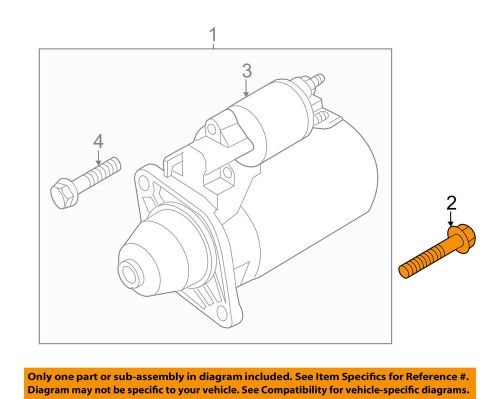 1

3

4

2

Only one part or sub-assembly in diagram included. See Item Specifics for Reference #. Diagram may not be specific to your vehicle. See Compatibility for vehicle-specific diagrams.