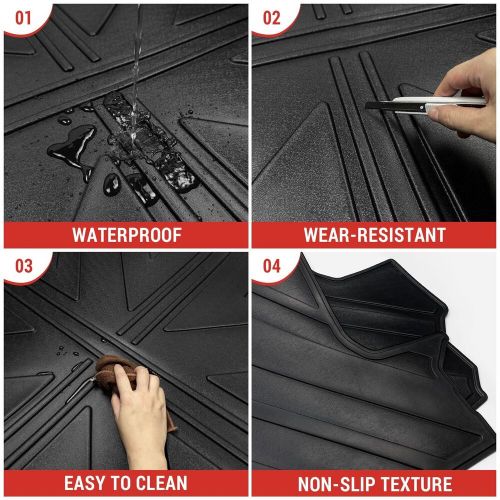 01

WATERPROOF

02

WEAR-RESISTANT

03

EASY TO CLEAN

04

NON-SLIP TEXTURE