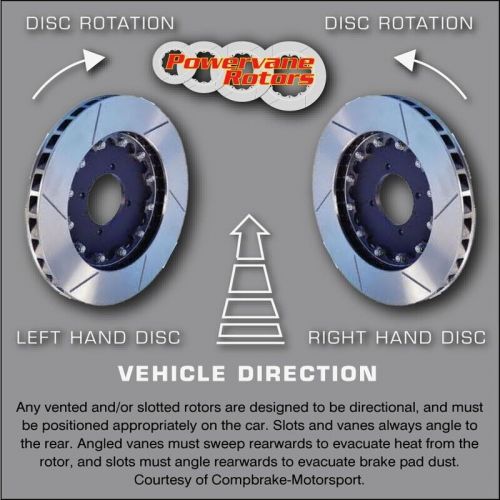 DISC ROTATION

Powervane Rotors

DISC ROTATION

LEFT HAND DISC

RIGHT HAND DISC

VEHICLE DIRECTION

Any vented and/or slotted rotors are designed to be directional, and must be positioned appropriately on the car. Slots and vanes always angle to the rear. Angled vanes must sweep rearwards to evacuate heat from the rotor, and slots must angle rearwards to evacuate brake pad dust. Courtesy of Compbrake-Motorsport.