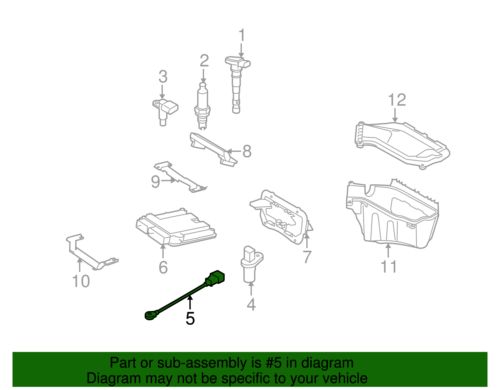 1
2
3
12
8
9
7
11
6
10
4
5

Part or sub-assembly is #5 in diagram
Diagram may not be specific to your vehicle