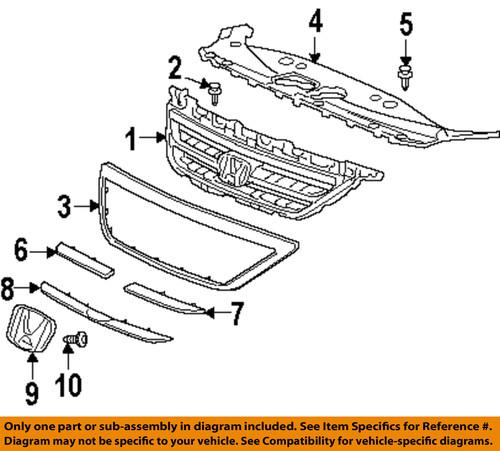 4
5
2
1
3
6
8
7
9
10

Only one part or sub-assembly in diagram included. See Item Specifics for Reference #. Diagram may not be specific to your vehicle. See Compatibility for vehicle-specific diagrams.