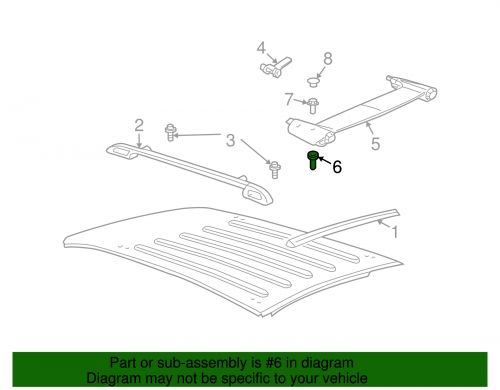 4
8
7
2
3
5
6
1

Part or sub-assembly is #6 in diagram
Diagram may not be specific to your vehicle