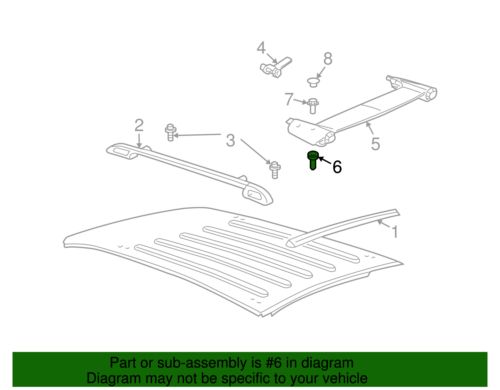 4
8
7
2
3
5
6
1

Part or sub-assembly is #6 in diagram
Diagram may not be specific to your vehicle