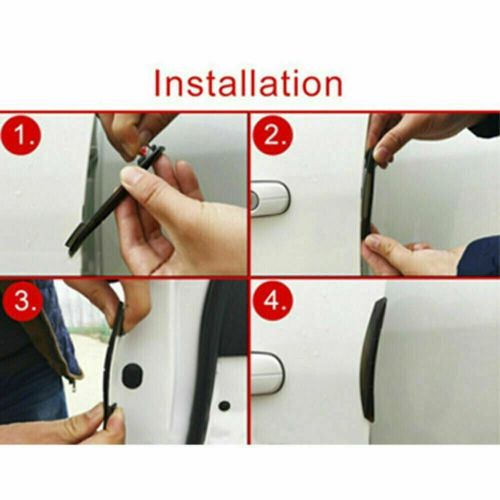 Installation

1.

2.

3.

4.