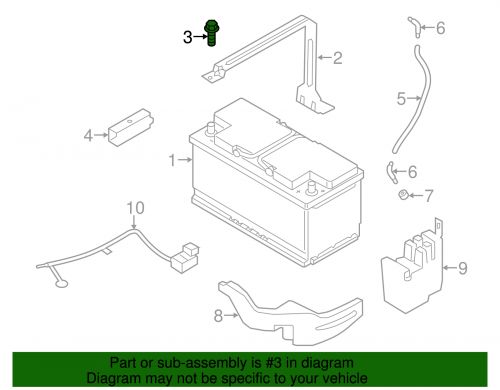 3
2
6
5
4
1
6
7
10
9
8

Part or sub-assembly is #3 in diagram
Diagram may not be specific to your vehicle