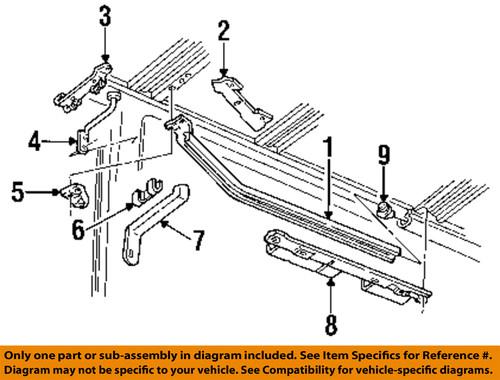 3
2
4
1
9
5
6
7
8
Only one part or sub-assembly in diagram included. See Item Specifics for Reference #.
Diagram may not be specific to your vehicle. See Compatibility for vehicle-specific diagrams.